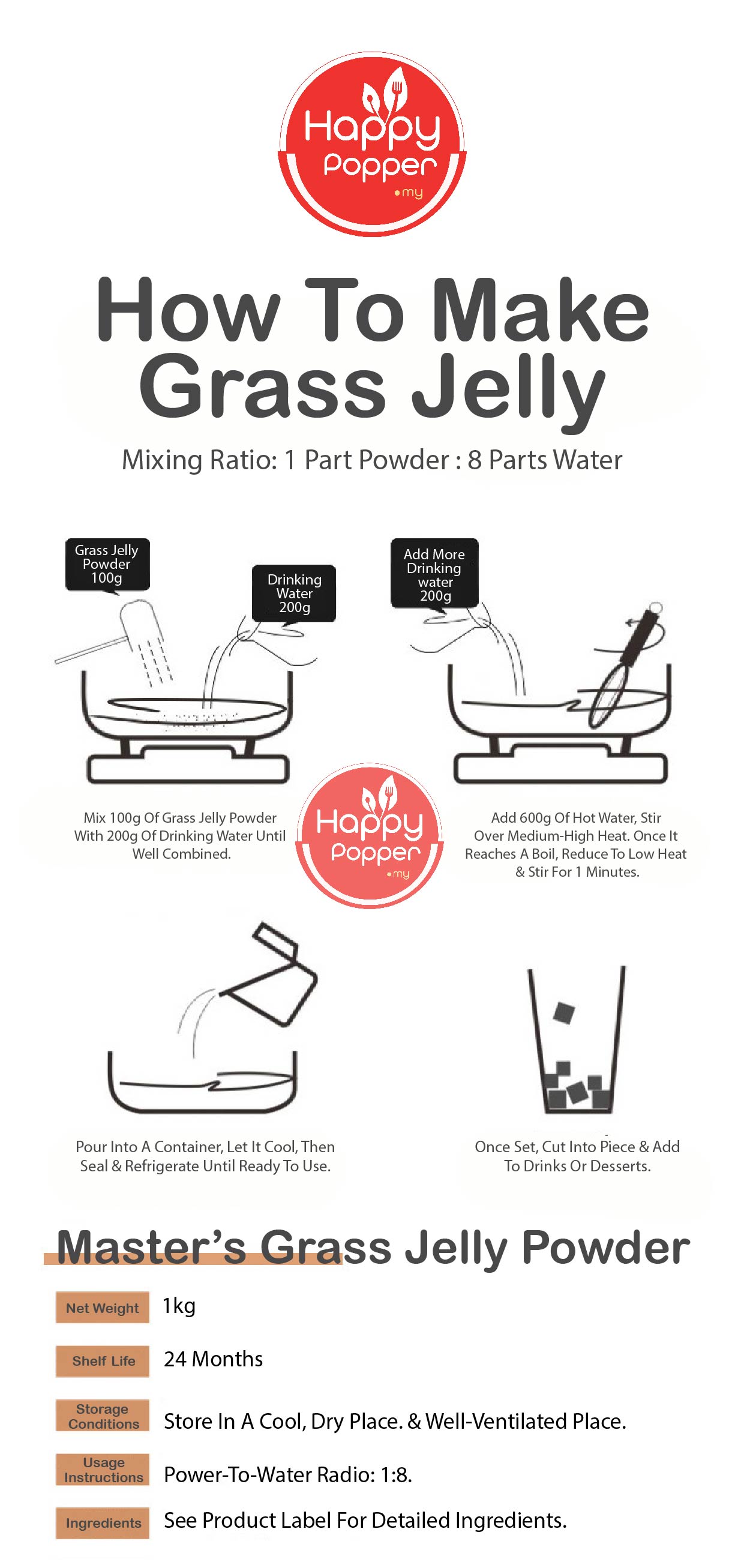 Happy Popper .my

How To Make Grass Jelly

Mixing Ratio: 1 Part Powder : 8 Parts Water

Grass Jelly Powder 100g

Drinking Water 200g

Add More Drinking water 200g

Mix 100g Of Grass Jelly Powder With 200g Of Drinking Water Until Well Combined.

Happy Popper .my

Add 600g Of Hot Water, Stir Over Medium-High Heat. Once It Reaches A Boil, Reduce To Low Heat & Stir For 1 Minutes.

Pour Into A Container, Let It Cool, Then Seal & Refrigerate Until Ready To Use.

Once Set, Cut Into Piece & Add To Drinks Or Desserts.

Master's Grass Jelly Powder

| Net Weight | 1kg |
|---|---|
| Shelf Life | 24 Months |
| Storage Conditions | Store In A Cool, Dry Place. & Well-Ventilated Place. |
| Usage Instructions | Power-To-Water Radio: 1:8. |
| Ingredients | See Product Label For Detailed Ingredients. |